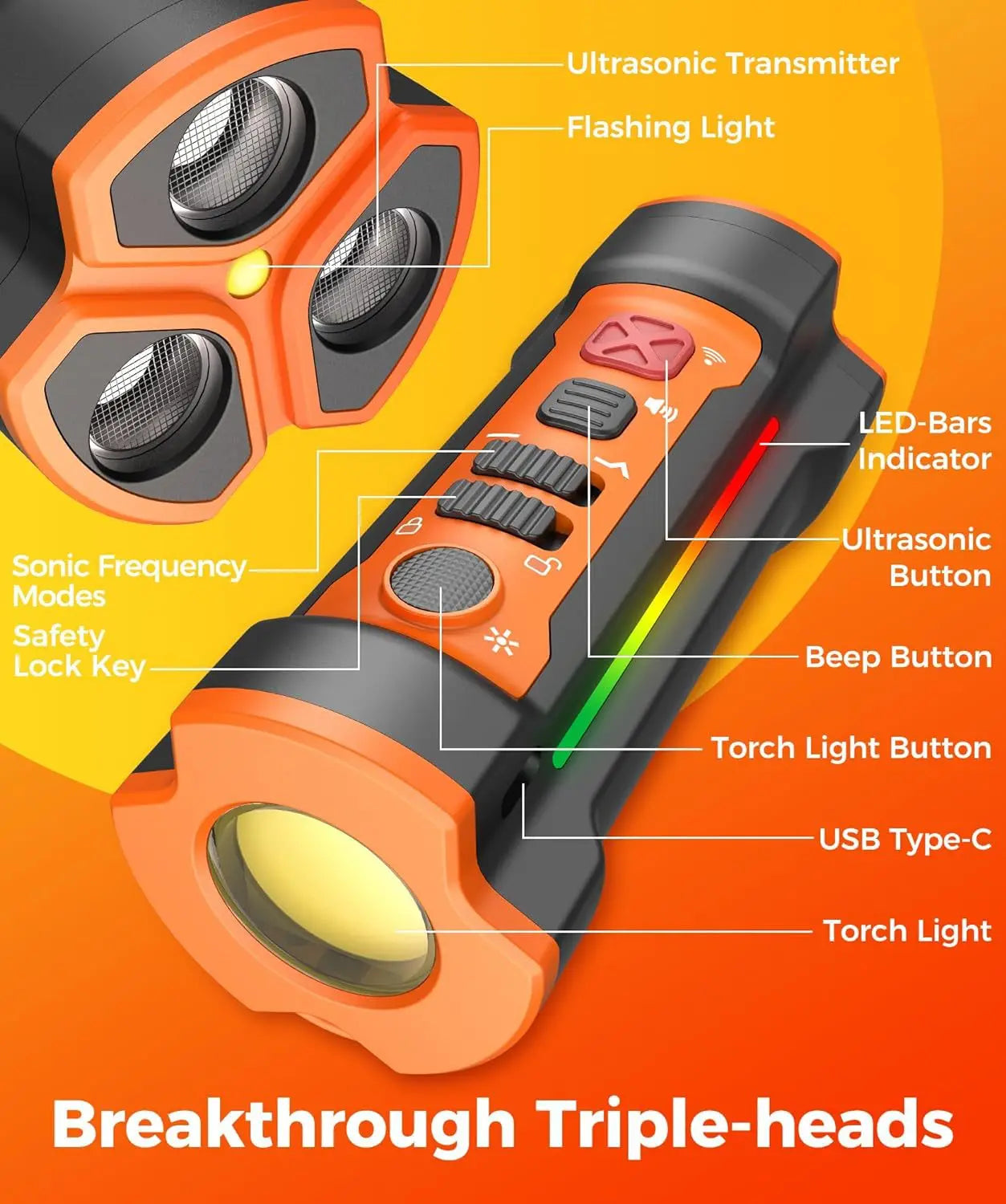 Ultrasonic Transmitter

Flashing Light

LED-Bars Indicator

Ultrasonic Button

Sonic Frequency Modes

Safety Lock Key

Beep Button

Torch Light Button

USB Type-C

Torch Light

Breakthrough Triple-heads