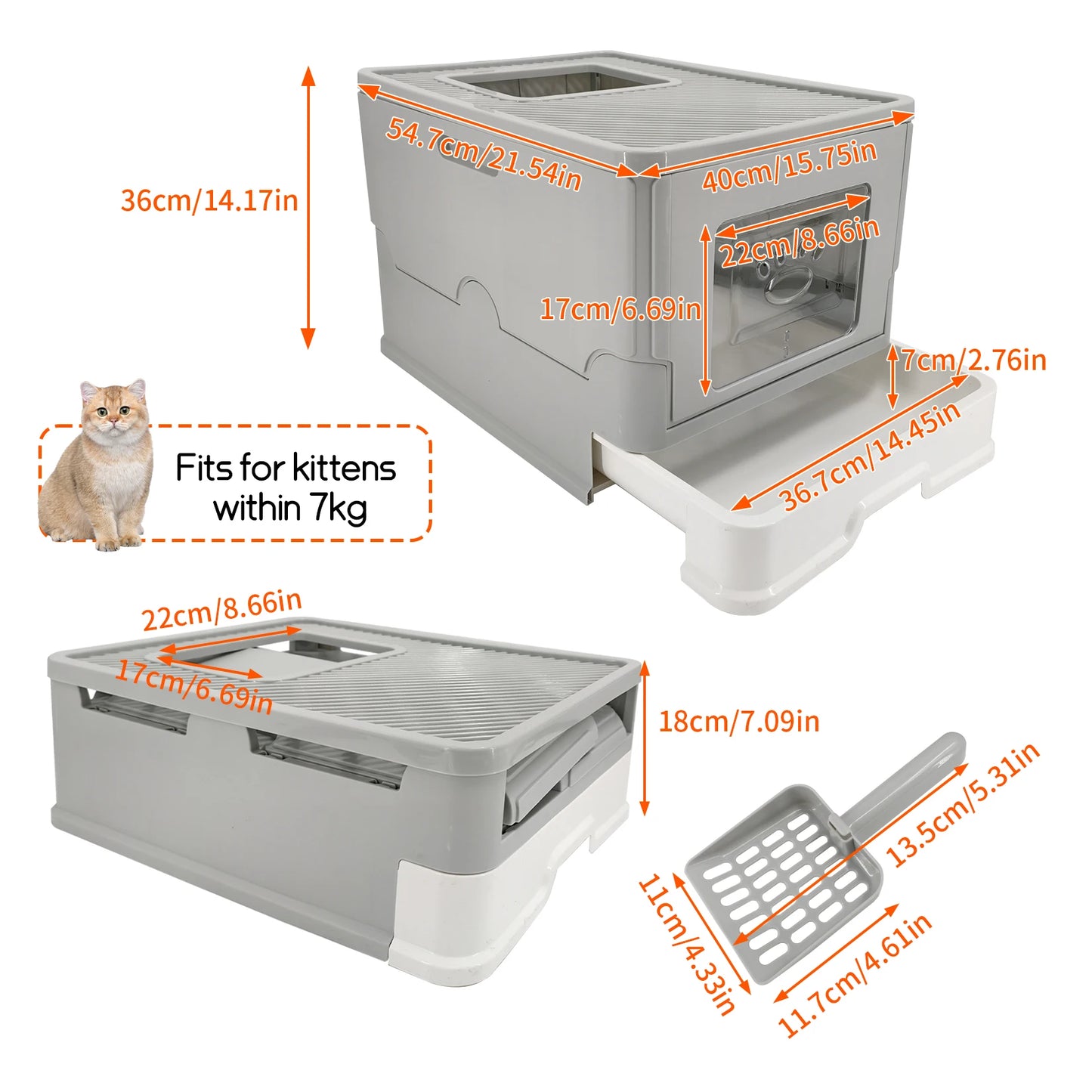 36cm/14.17in

54.7cm/21.54in

40cm/15.75in

22cm/8.66in

17cm/6.69in

7cm/2.76in

36.7cm/14.45in

Fits for kittens within 7kg

22cm/8.66in

17cm/6.69in

18cm/7.09in

13.5cm/5.31in

11cm/4.33in

11.7cm/4.61in