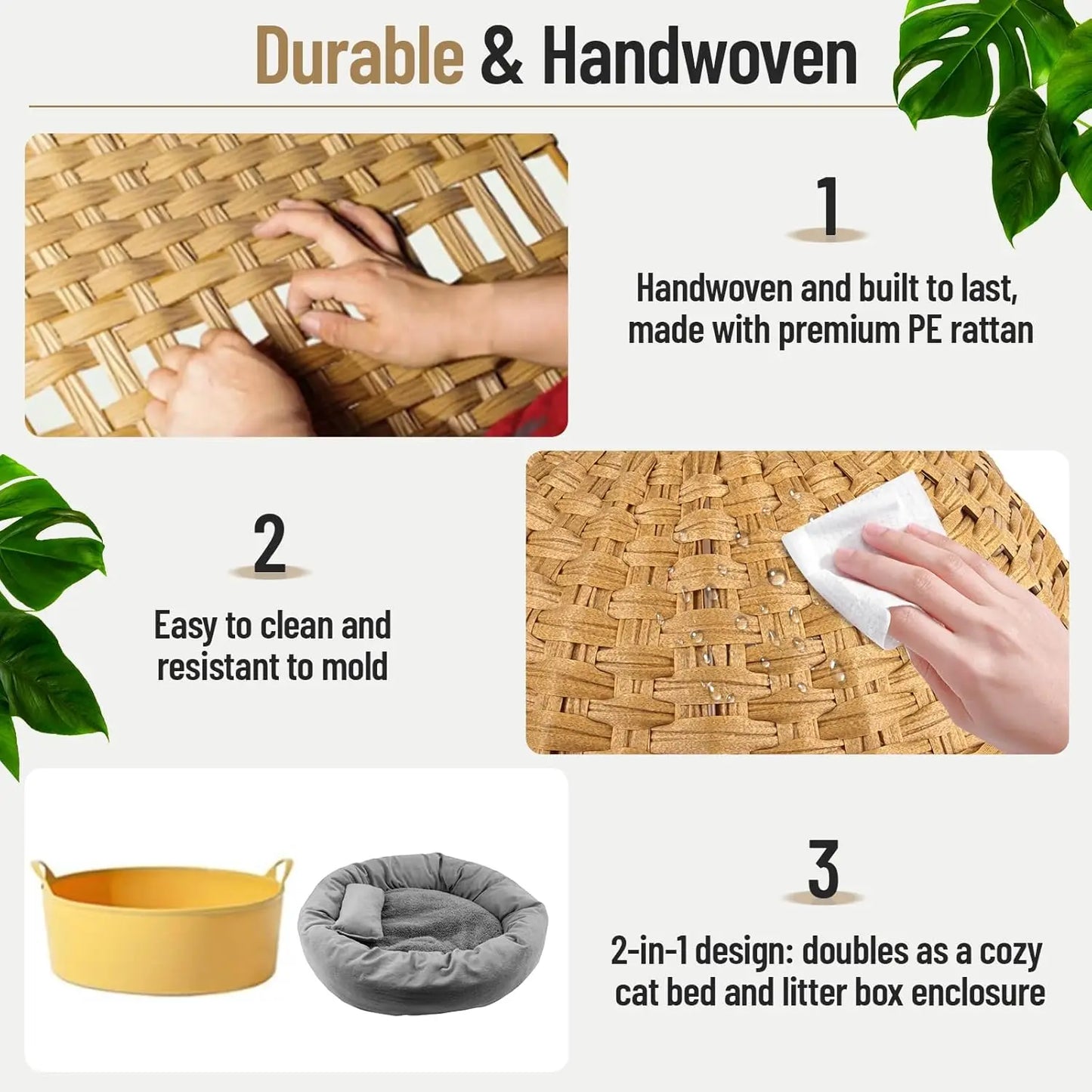 Durable & Handwoven

1

Handwoven and built to last, made with premium PE rattan

2

Easy to clean and resistant to mold

3

2-in-1 design: doubles as a cozy cat bed and litter box enclosure