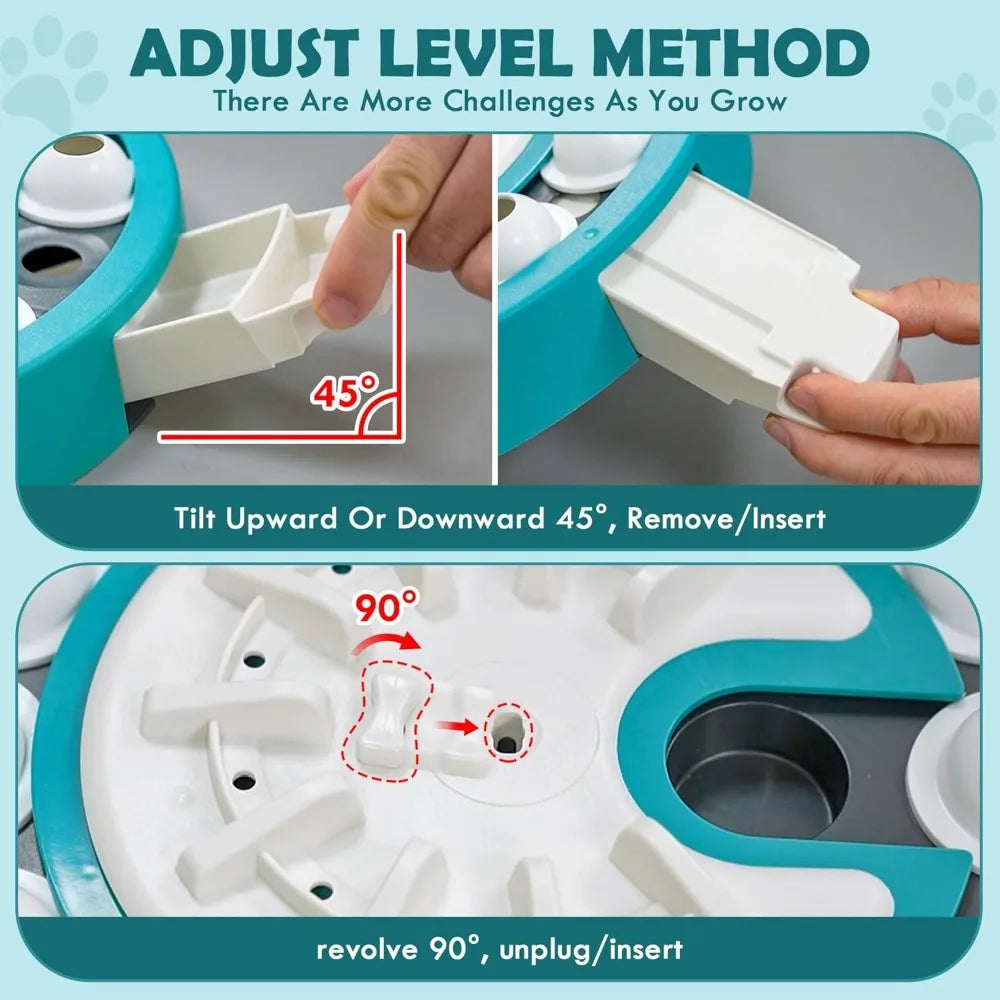 ADJUST LEVEL METHOD
There Are More Challenges As You Grow

45°

Tilt Upward Or Downward 45°, Remove/Insert

90°

revolve 90°, unplug/insert