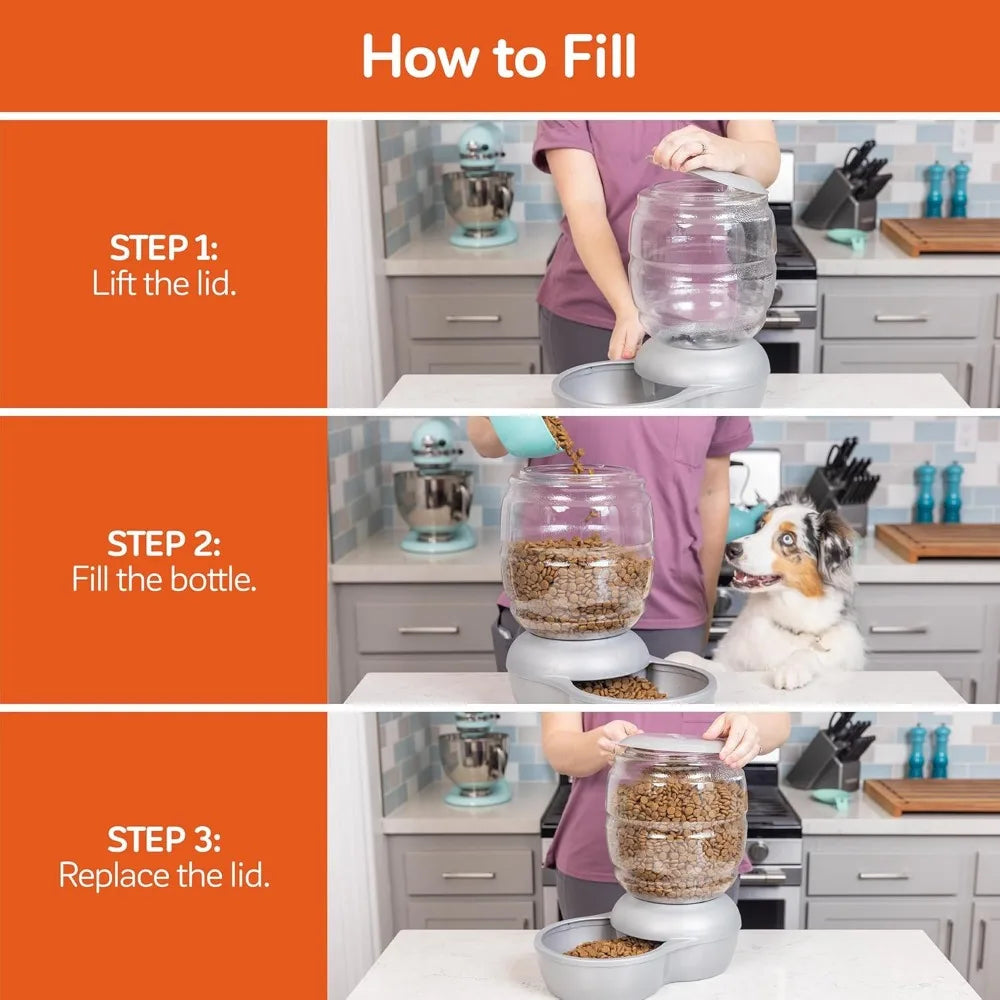 How to Fill

STEP 1:
Lift the lid.

STEP 2:
Fill the bottle.

STEP 3:
Replace the lid.