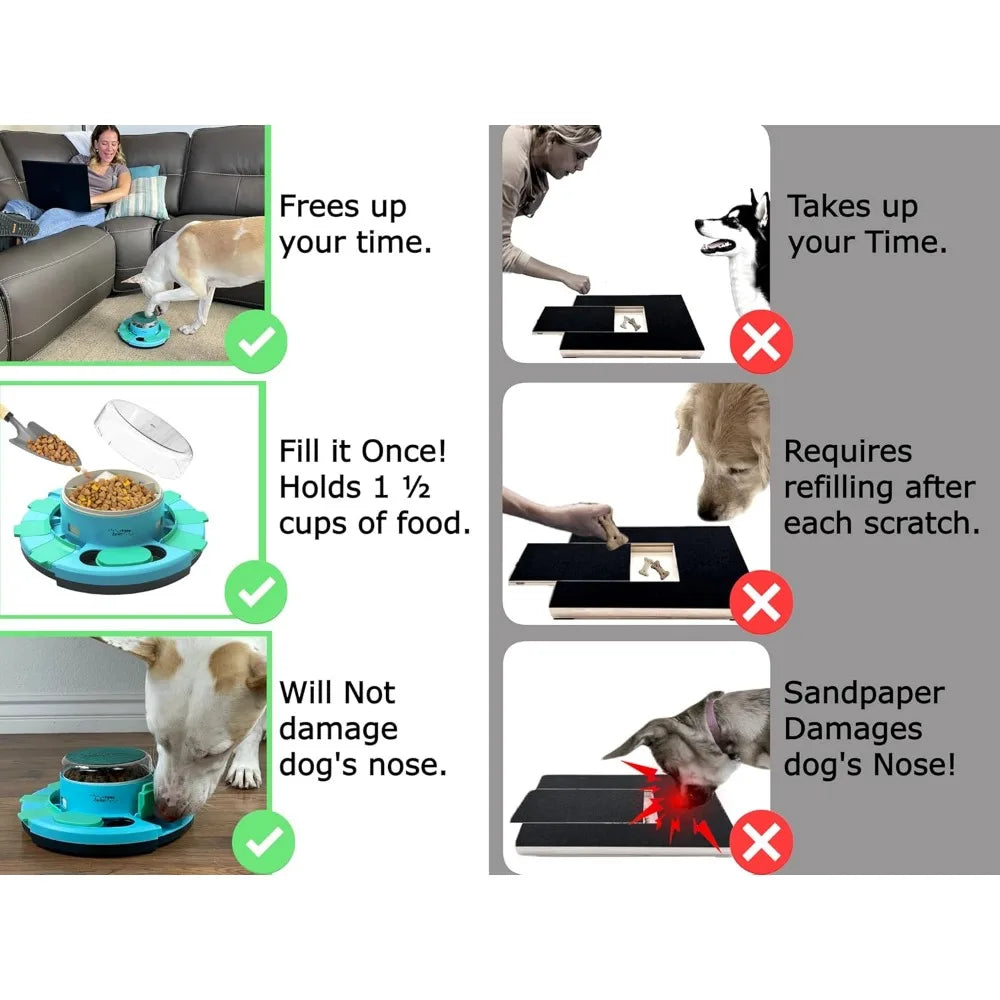 Frees up your time.

Fill it Once! Holds 1 ½ cups of food.

Will Not damage dog's nose.

Takes up your Time.

Requires refilling after each scratch.

Sandpaper Damages dog's Nose!