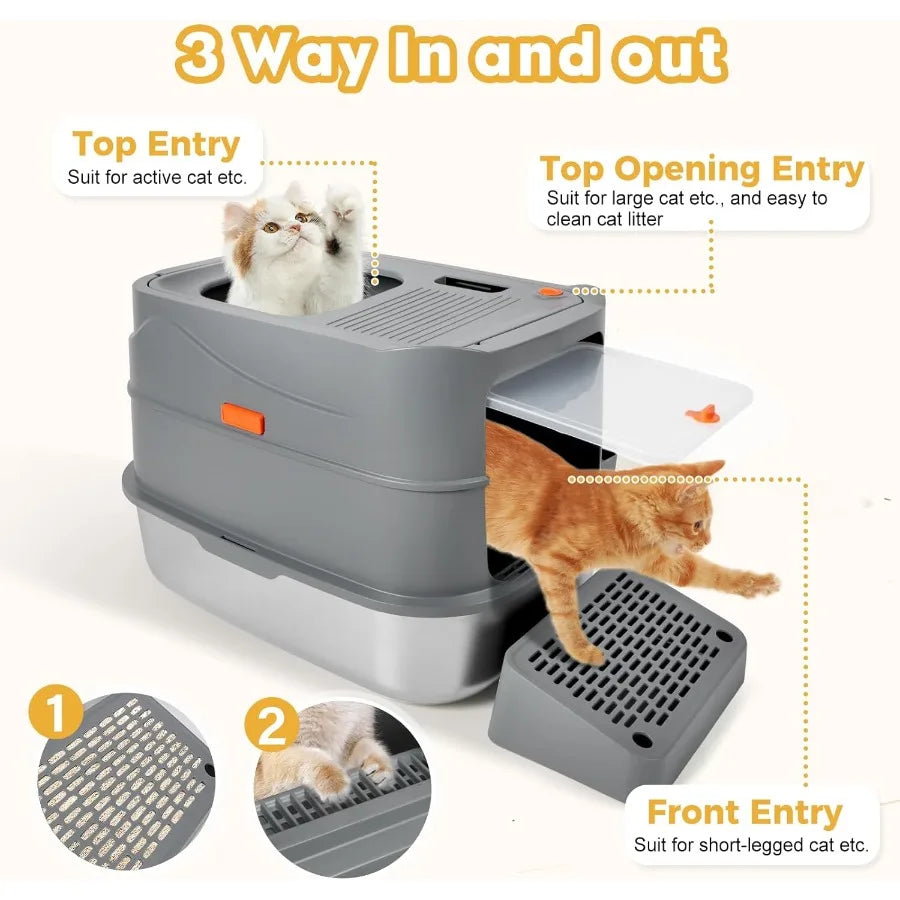 3 Way In and out

Top Entry
Suit for active cat etc.

Top Opening Entry
Suit for large cat etc., and easy to clean cat litter

1

2

Front Entry
Suit for short-legged cat etc.