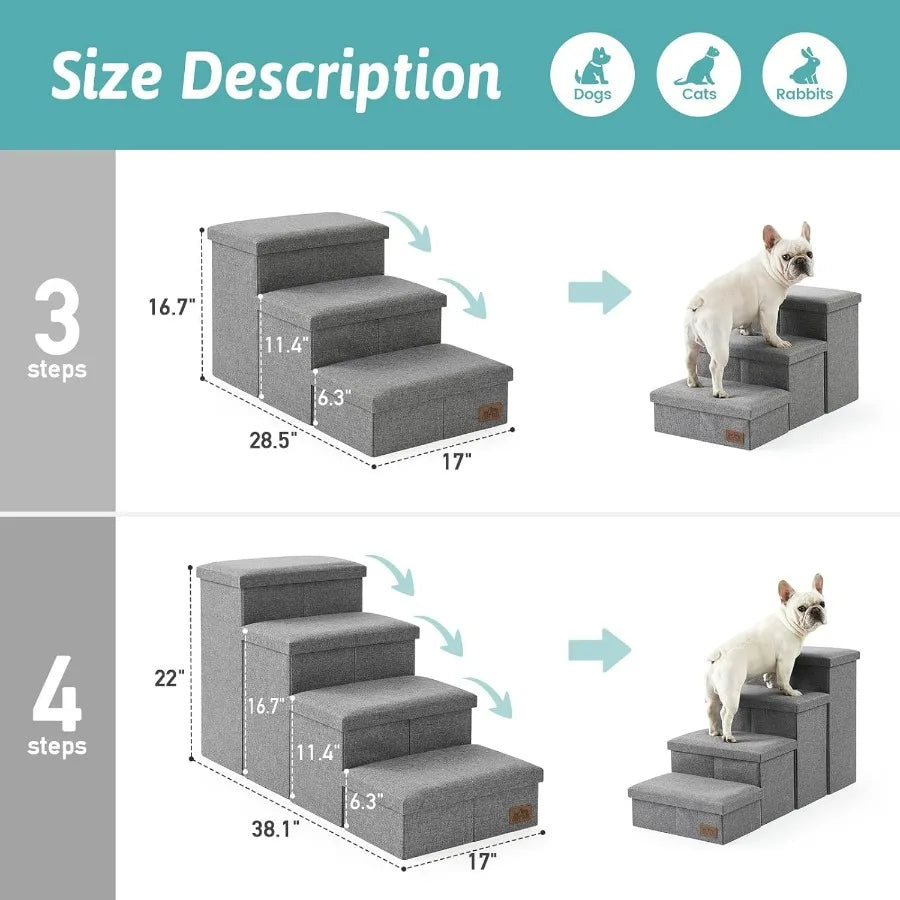 Size Description

Dogs

Cats

Rabbits

3
steps

16.7"

11.4"

6.3"

28.5"

17"

4
steps

22"

16.7"

11.4"

6.3"

38.1"

17"