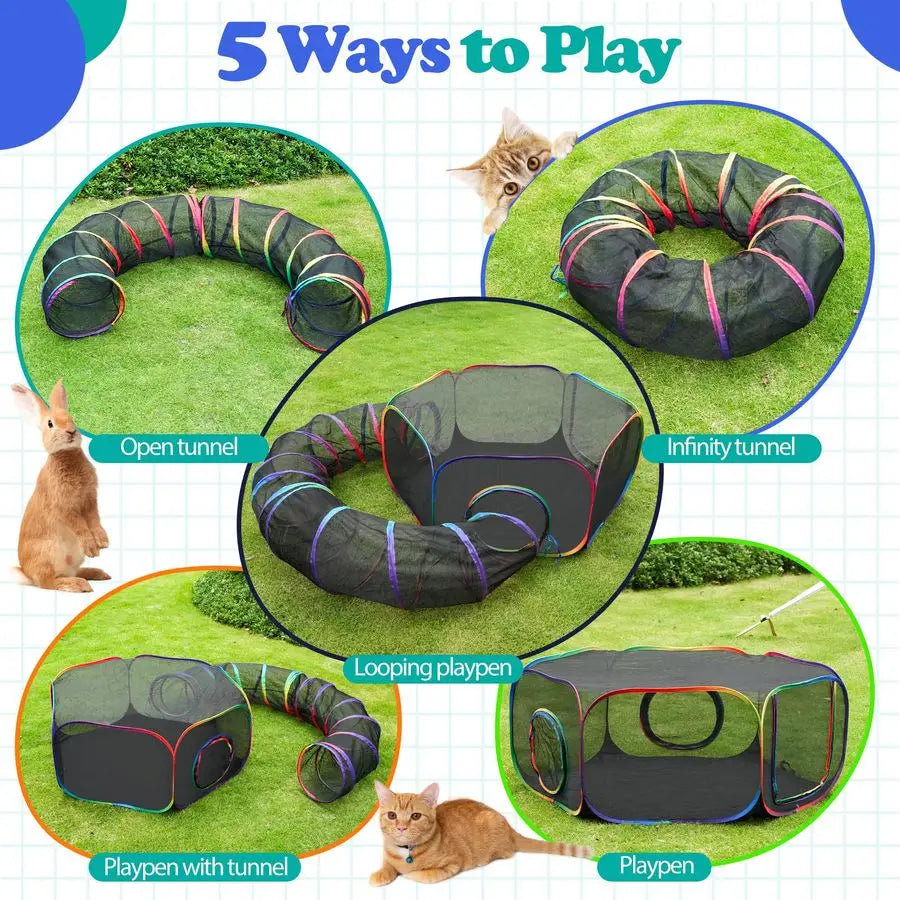 5 Ways to Play

Open tunnel

Infinity tunnel

Looping playpen

Playpen with tunnel

Playpen