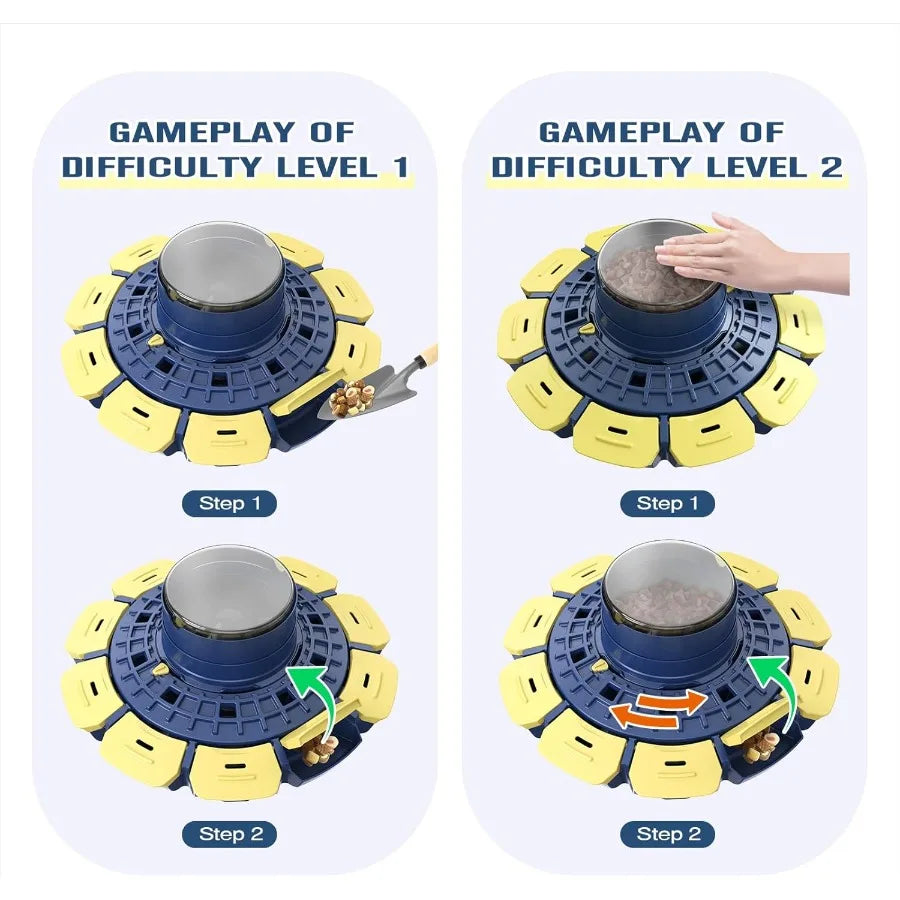 GAMEPLAY OF DIFFICULTY LEVEL 1

Step 1

Step 2

GAMEPLAY OF DIFFICULTY LEVEL 2

Step 1

Step 2