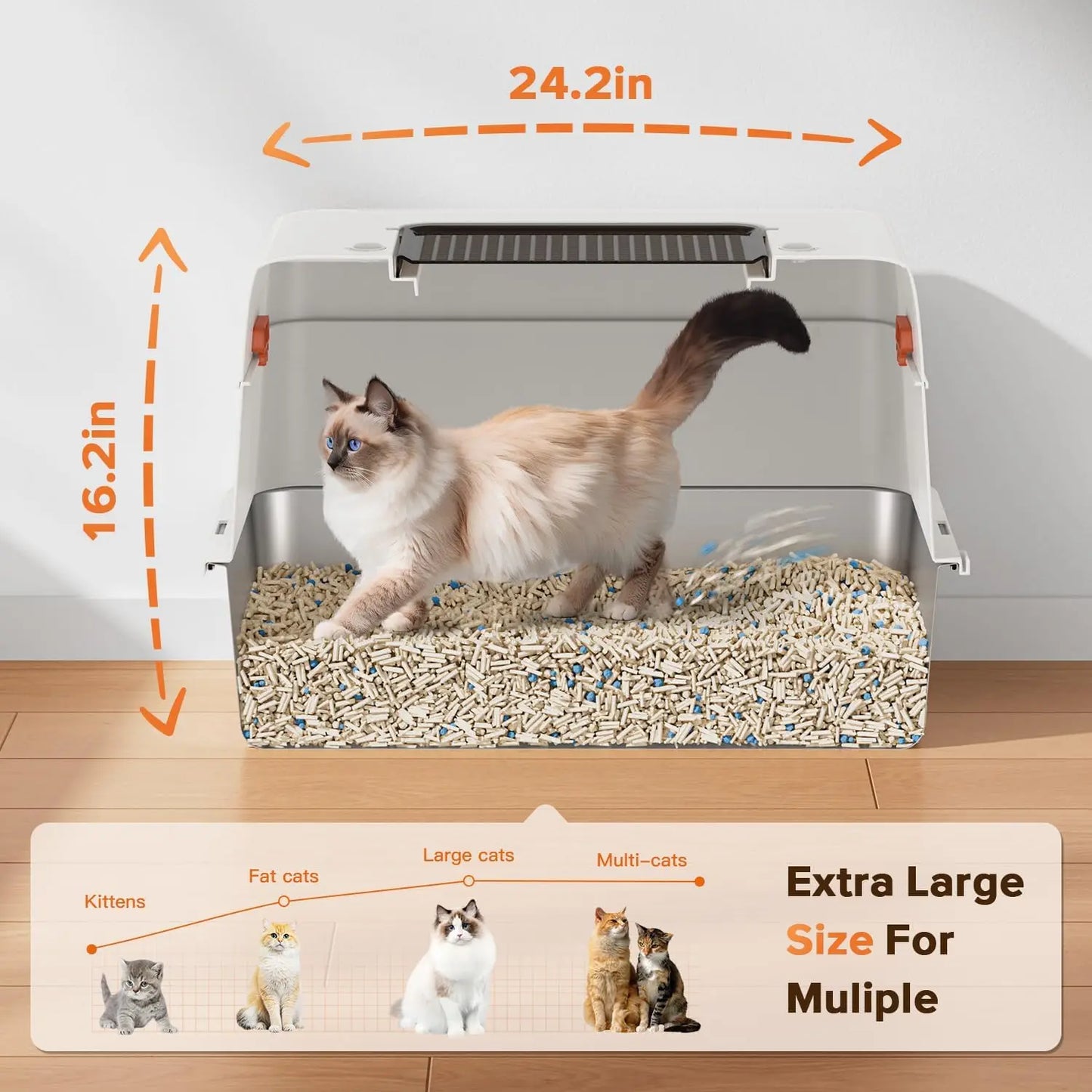 24.2in

16.2in

Kittens

Fat cats

Large cats

Multi-cats

Extra Large Size For Muliple