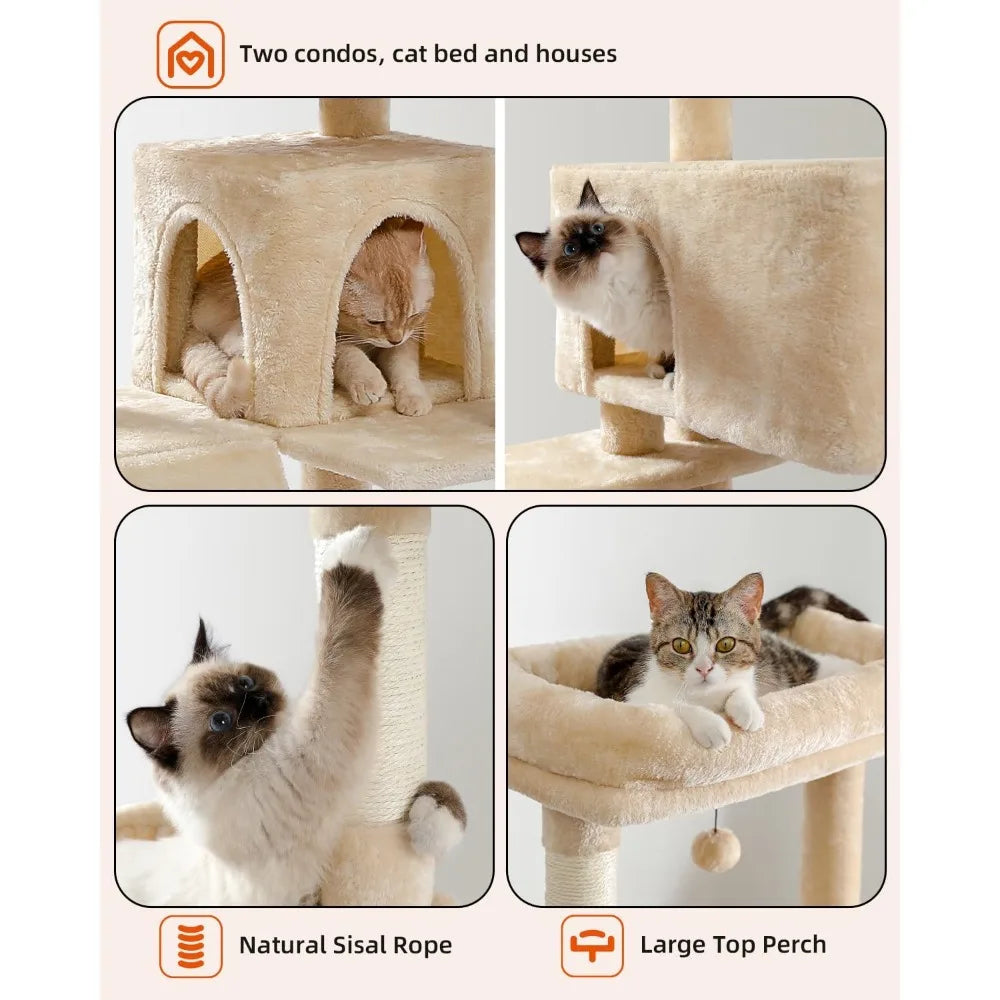 Two condos, cat bed and houses

Natural Sisal Rope

Large Top Perch