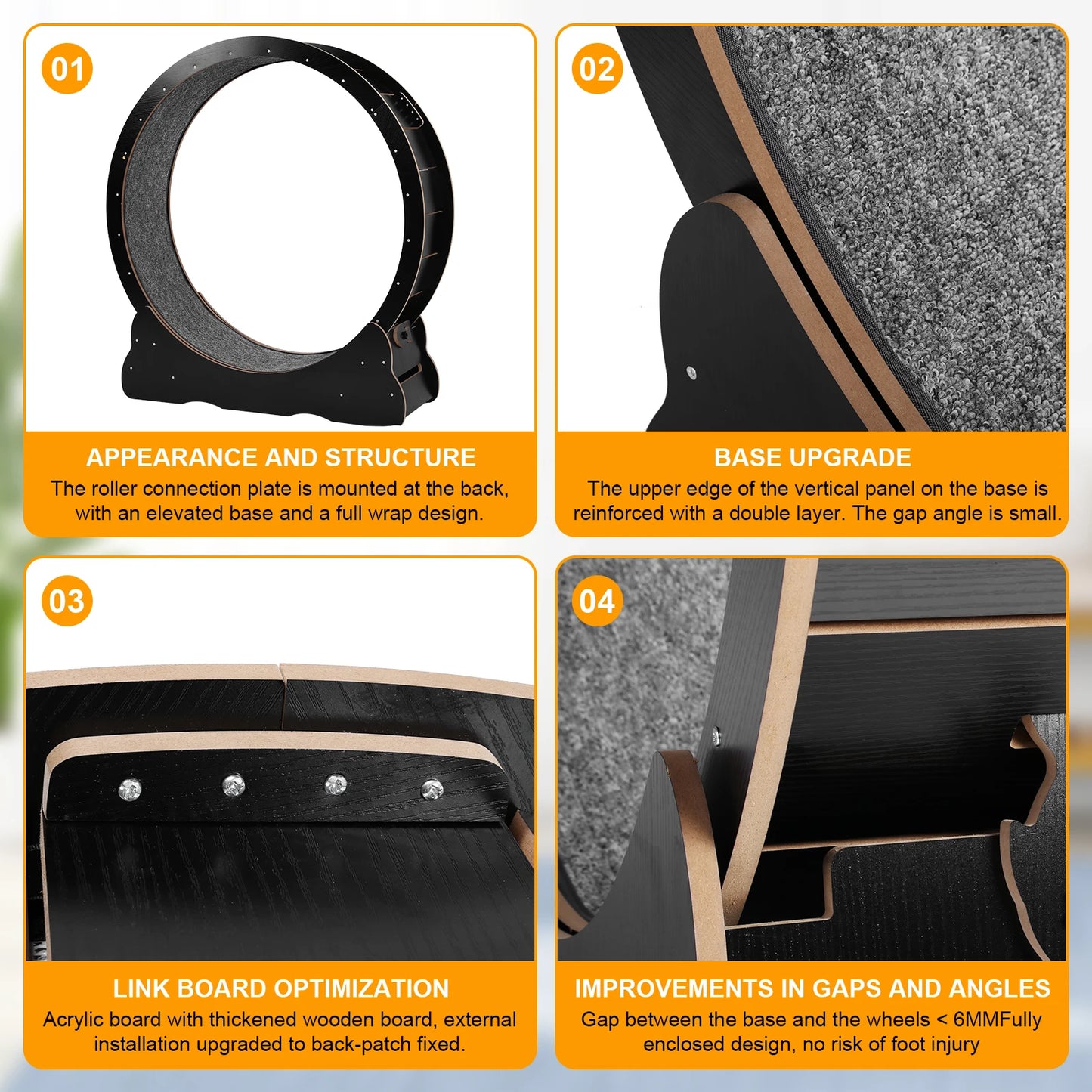 01

APPEARANCE AND STRUCTURE

The roller connection plate is mounted at the back, with an elevated base and a full wrap design.

02

BASE UPGRADE

The upper edge of the vertical panel on the base is reinforced with a double layer. The gap angle is small.

03

LINK BOARD OPTIMIZATION

Acrylic board with thickened wooden board, external installation upgraded to back-patch fixed.

04

IMPROVEMENTS IN GAPS AND ANGLES

Gap between the base and the wheels < 6MMFully enclosed design, no risk of foot injury