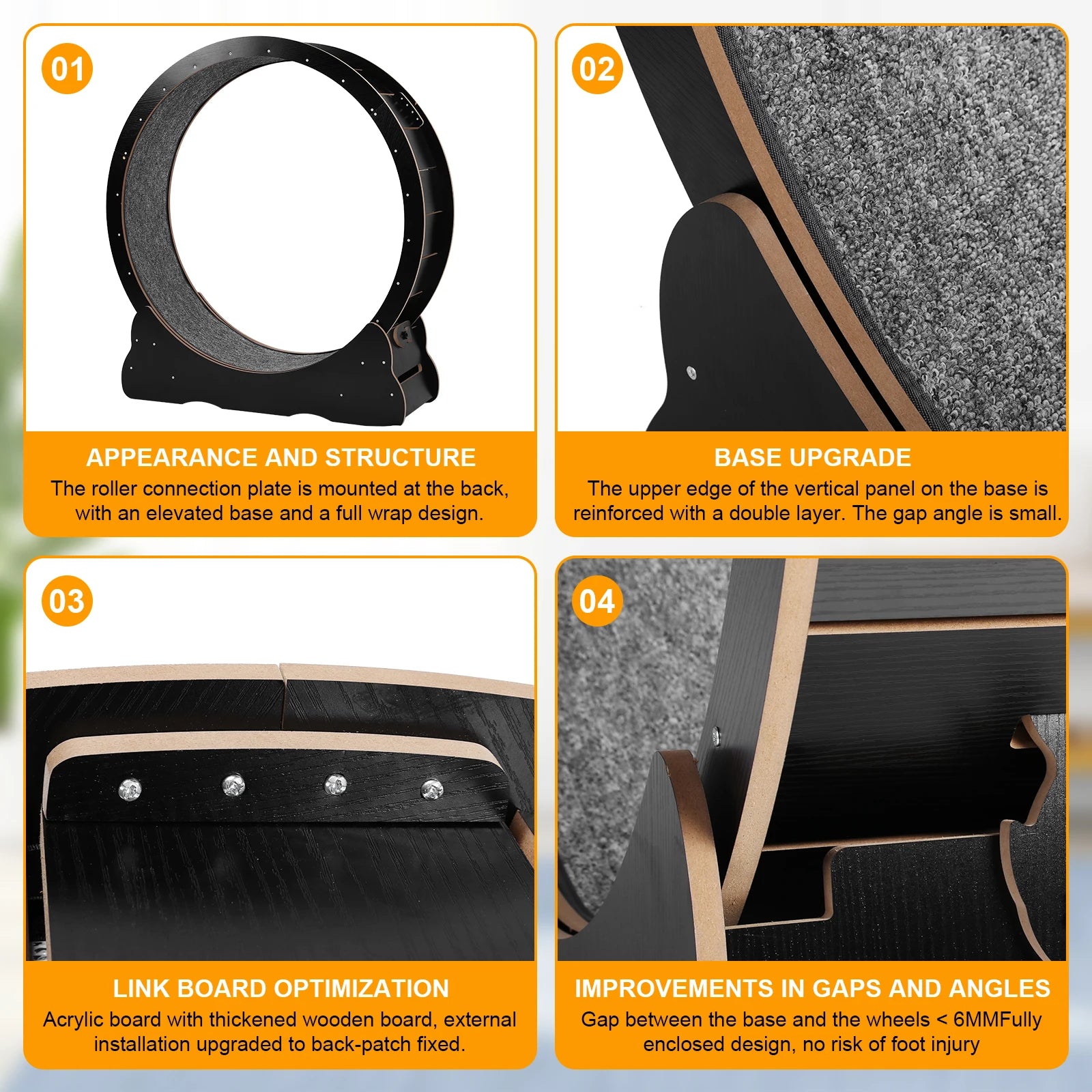 01

APPEARANCE AND STRUCTURE

The roller connection plate is mounted at the back, with an elevated base and a full wrap design.

02

BASE UPGRADE

The upper edge of the vertical panel on the base is reinforced with a double layer. The gap angle is small.

03

LINK BOARD OPTIMIZATION

Acrylic board with thickened wooden board, external installation upgraded to back-patch fixed.

04

IMPROVEMENTS IN GAPS AND ANGLES

Gap between the base and the wheels < 6MMFully enclosed design, no risk of foot injury