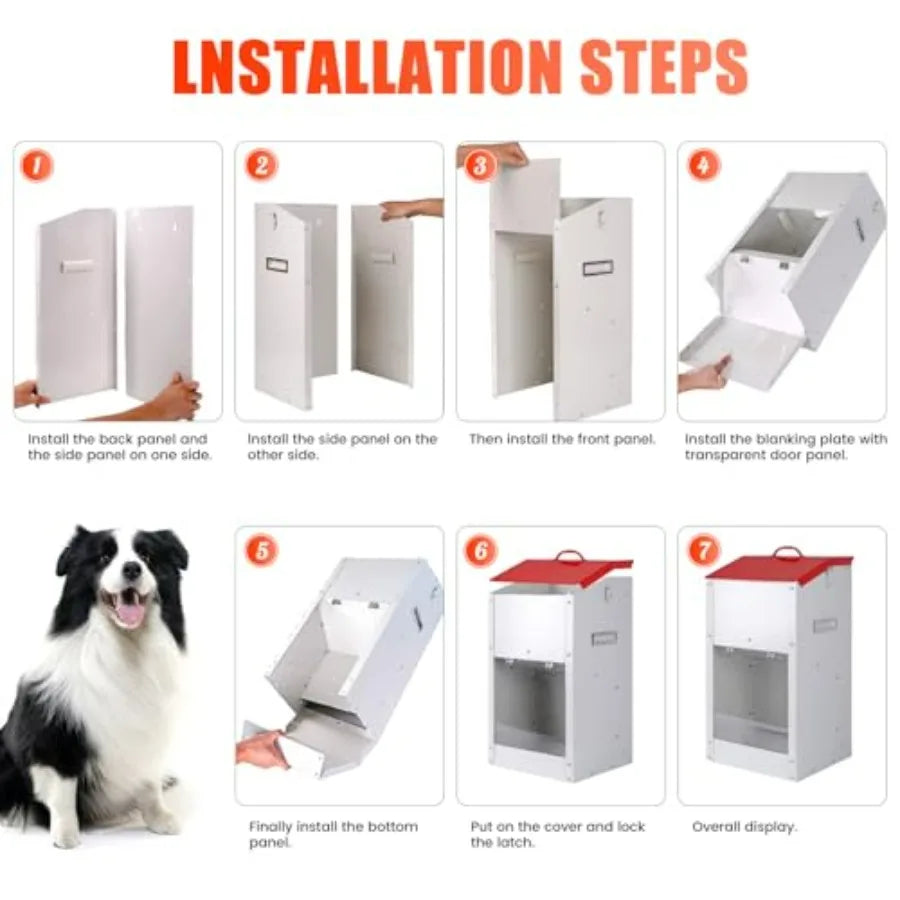 LNSTALLATION STEPS

1

Install the back panel and the side panel on one side.

2

Install the side panel on the other side.

3

Then install the front panel.

4

Install the blanking plate with transparent door panel.

5

Finally install the bottom panel.

6

Put on the cover and lock the latch.

7

Overall display.