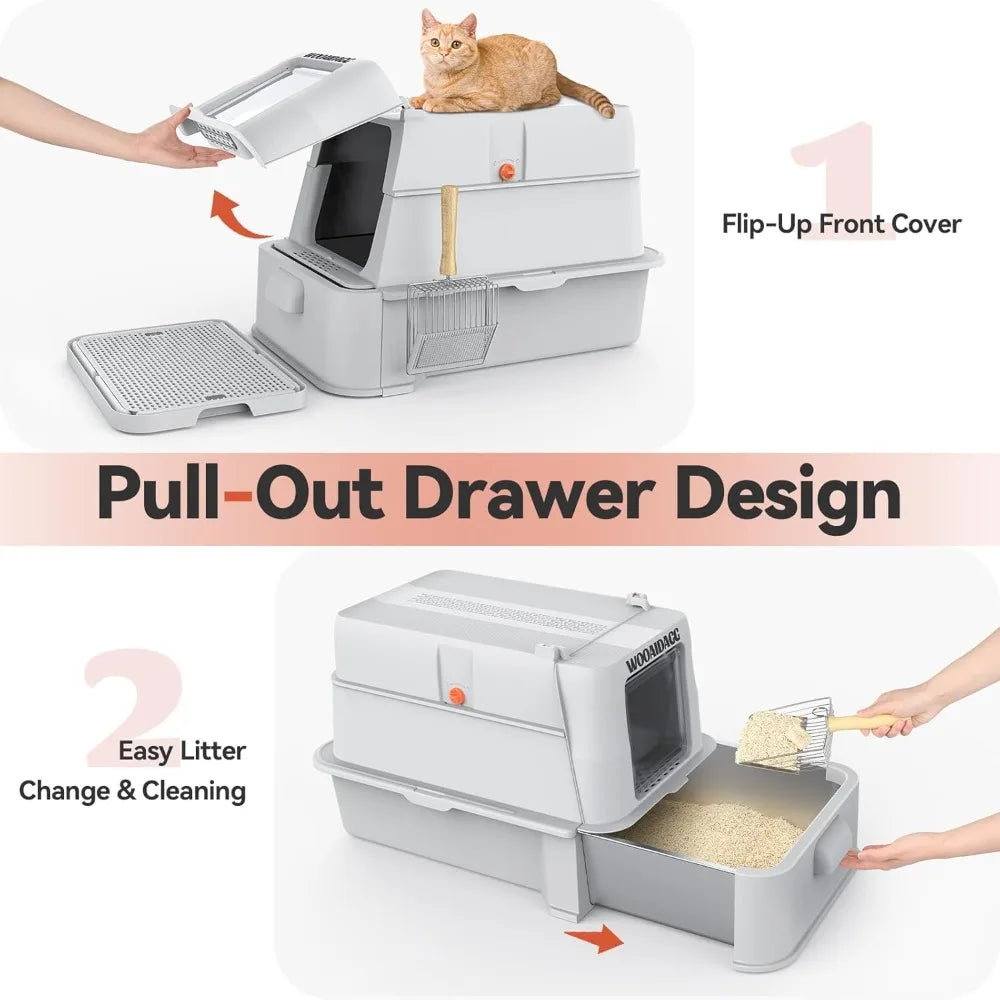 WOOAIDACC

1

Flip-Up Front Cover

Pull-Out Drawer Design

WOOAIDACC

2

Easy Litter Change & Cleaning