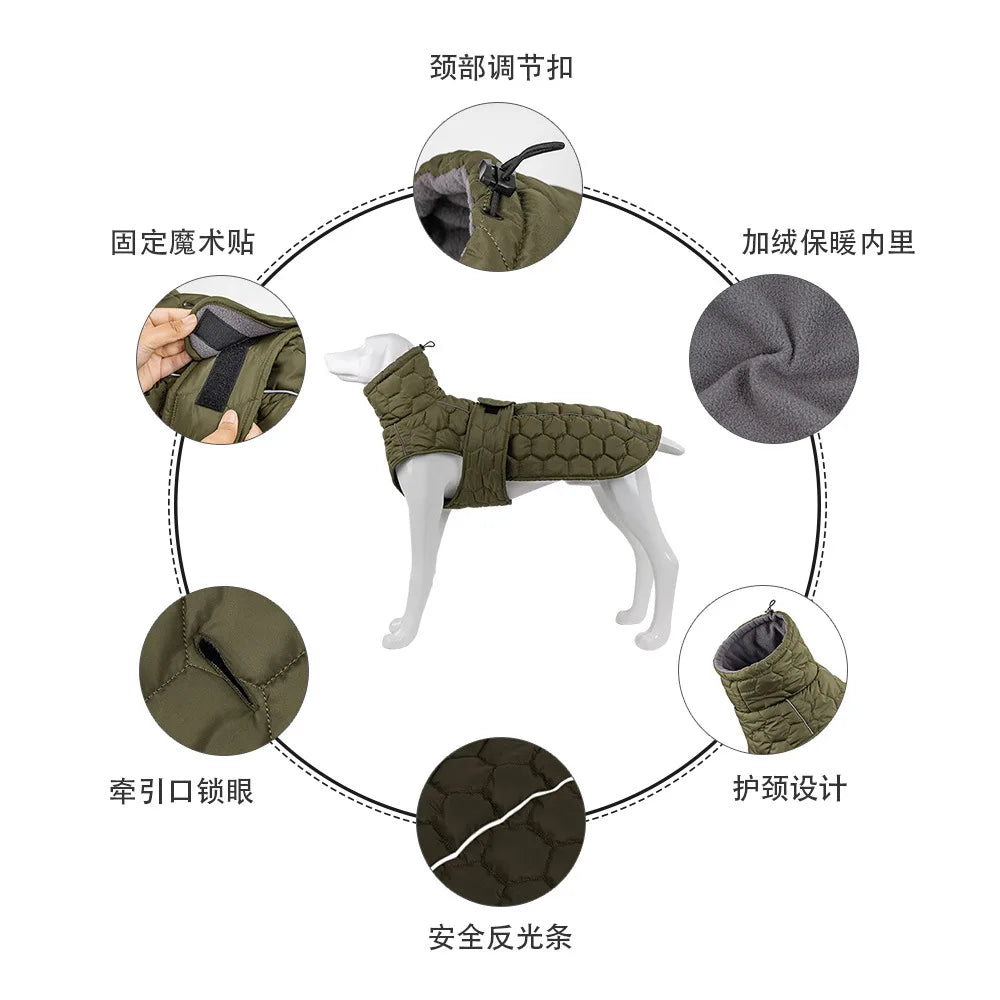 颈部调节扣

固定魔术贴

加绒保暖内里

牵引口锁眼

护颈设计

安全反光条