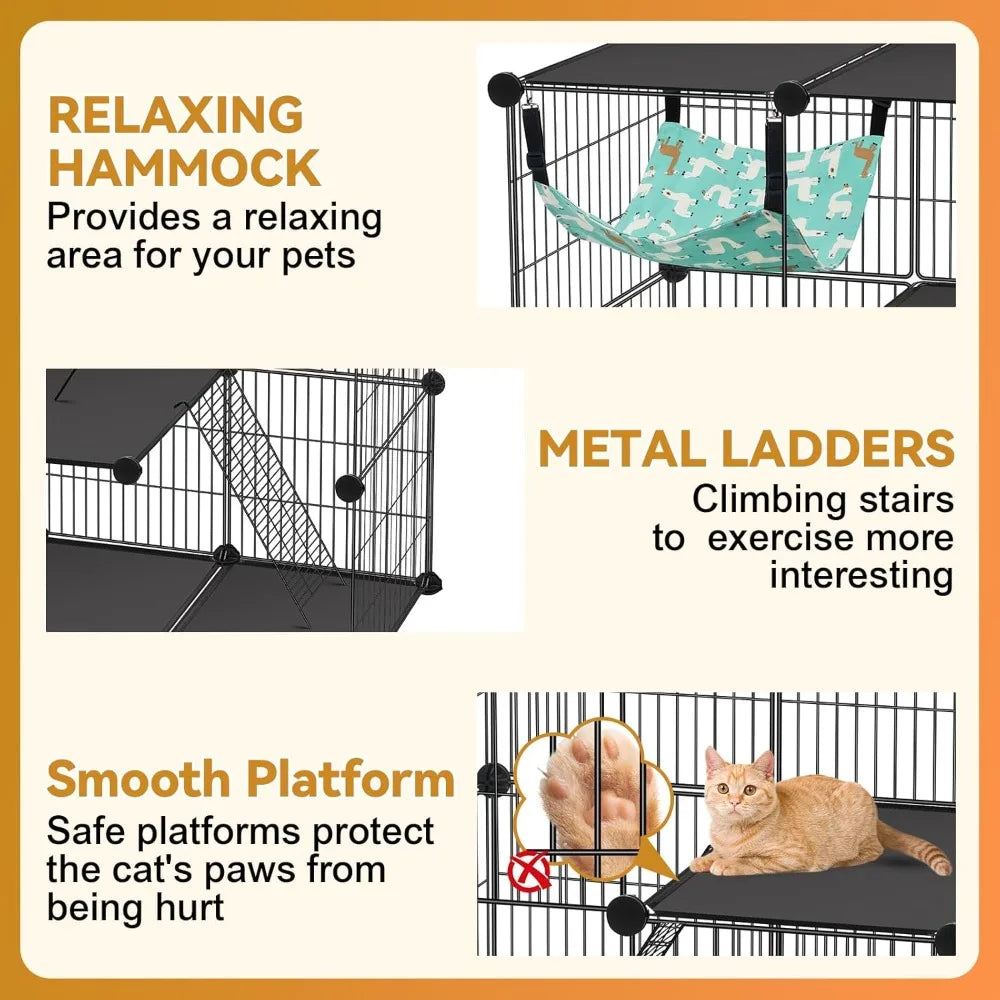 RELAXING HAMMOCK
Provides a relaxing area for your pets

METAL LADDERS
Climbing stairs to exercise more interesting

Smooth Platform
Safe platforms protect the cat's paws from being hurt