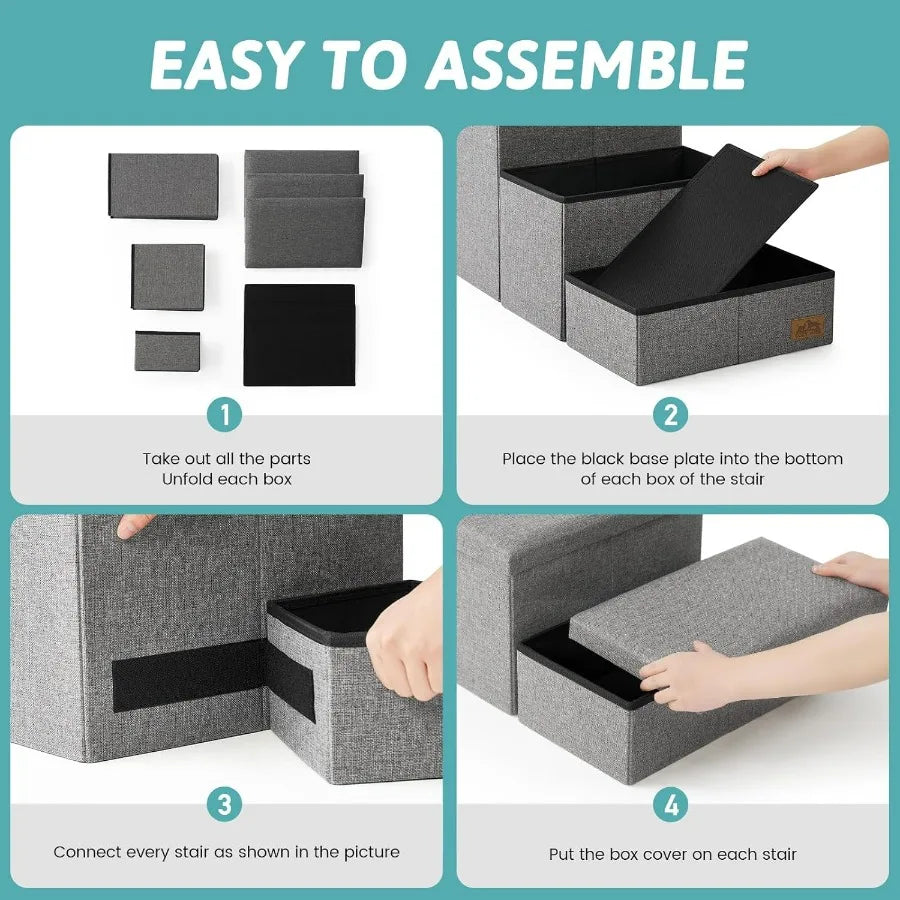 EASY TO ASSEMBLE

1

Take out all the parts
Unfold each box

2

Place the black base plate into the bottom of each box of the stair

3

Connect every stair as shown in the picture

4

Put the box cover on each stair