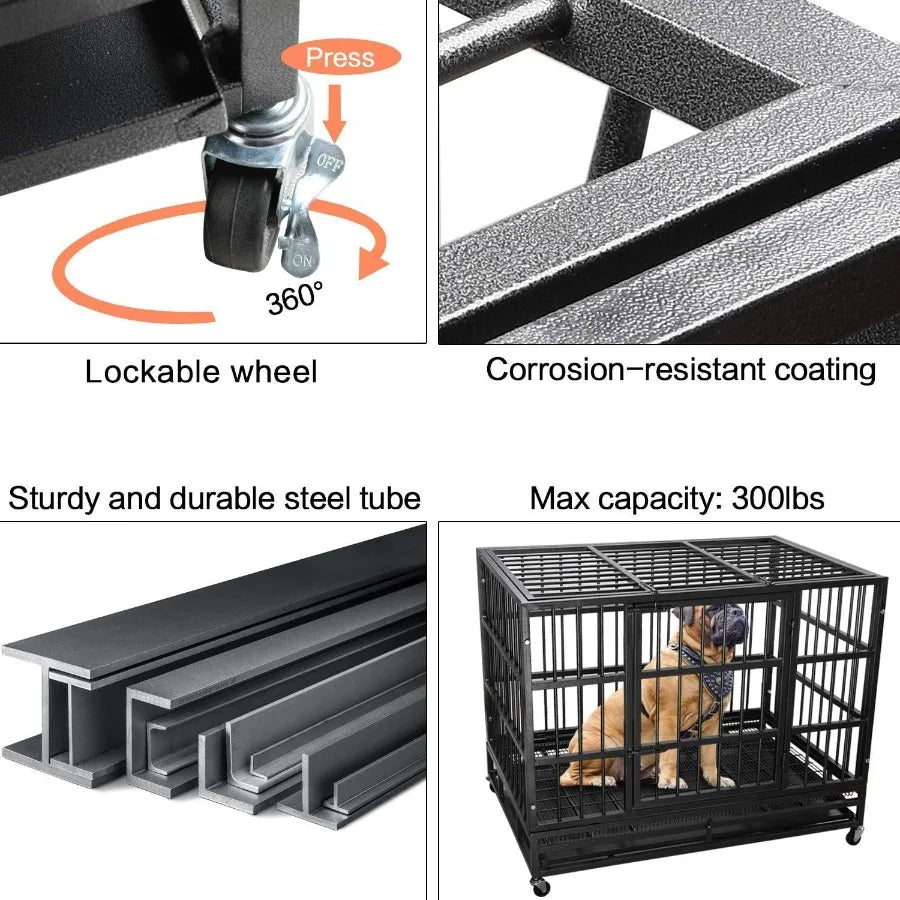 Press

OFF

ON

360°

Lockable wheel

Corrosion-resistant coating

Sturdy and durable steel tube

Max capacity: 300lbs