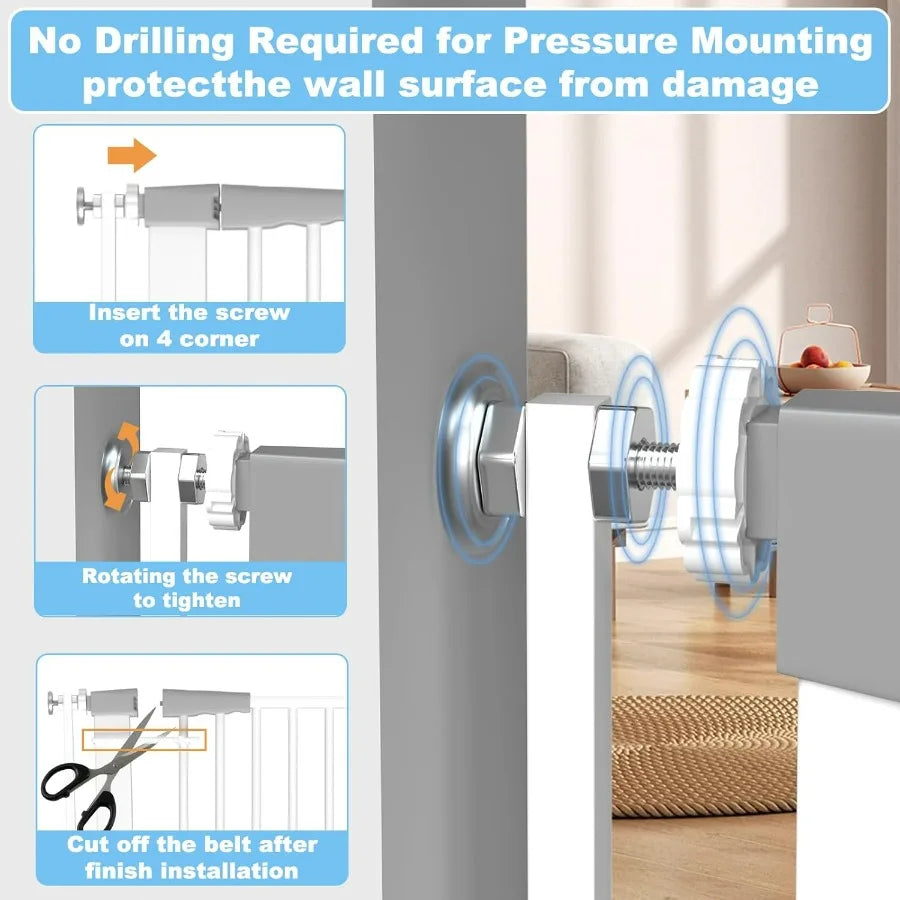 No Drilling Required for Pressure Mounting protectthe wall surface from damage

Insert the screw on 4 corner

Rotating the screw to tighten

Cut off the belt after finish installation