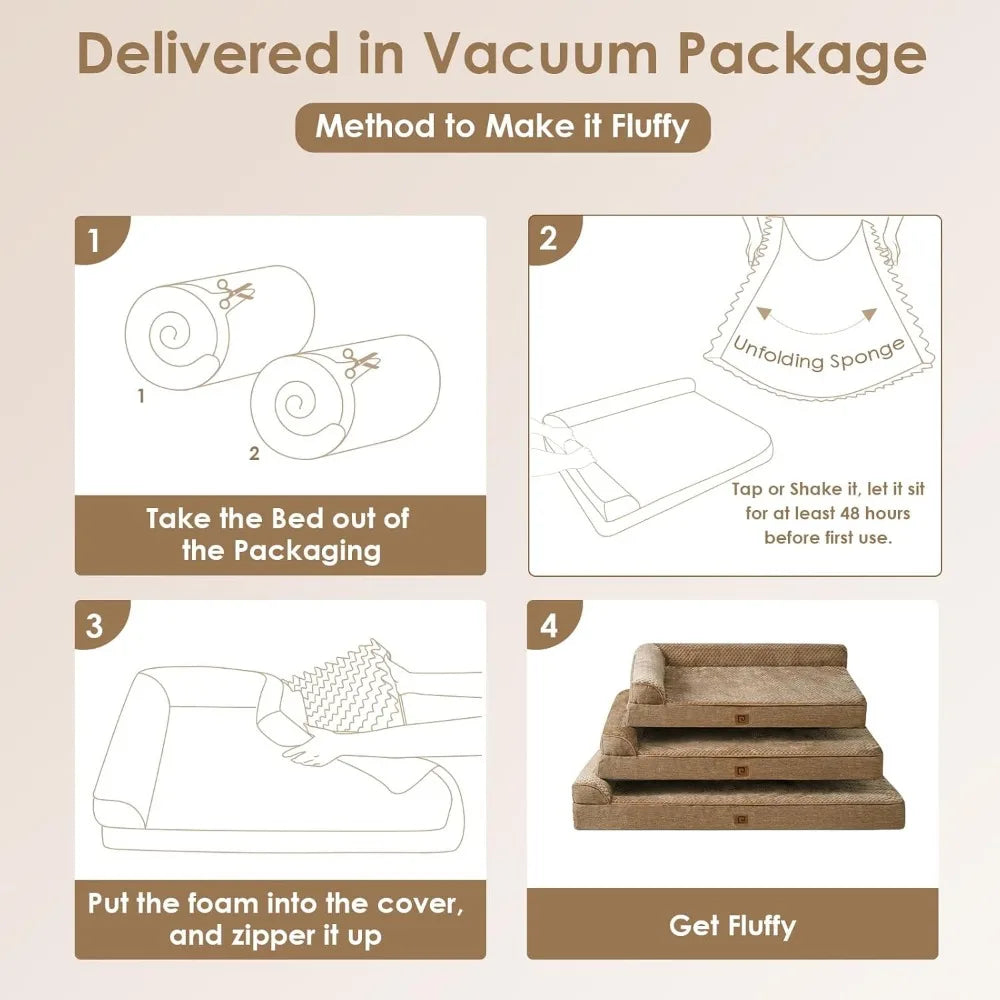 Delivered in Vacuum Package

Method to Make it Fluffy

1

1

2

Take the Bed out of the Packaging

2

Unfolding Sponge

Tap or Shake it, let it sit for at least 48 hours before first use.

3

Put the foam into the cover, and zipper it up

4

Get Fluffy