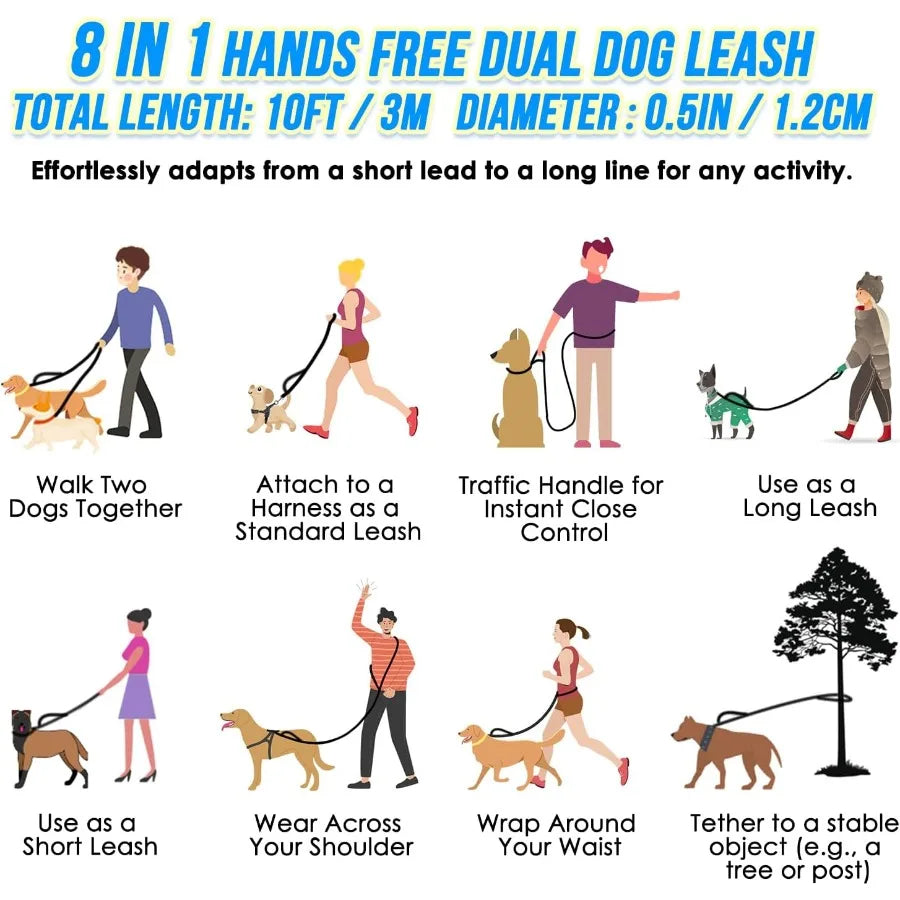 8 IN 1 HANDS FREE DUAL DOG LEASH
TOTAL LENGTH: 10FT / 3M DIAMETER : 0.5IN / 1.2CM

Effortlessly adapts from a short lead to a long line for any activity.

Walk Two Dogs Together

Attach to a Harness as a Standard Leash

Traffic Handle for Instant Close Control

Use as a Long Leash

Use as a Short Leash

Wear Across Your Shoulder

Wrap Around Your Waist

Tether to a stable object (e.g., a tree or post)